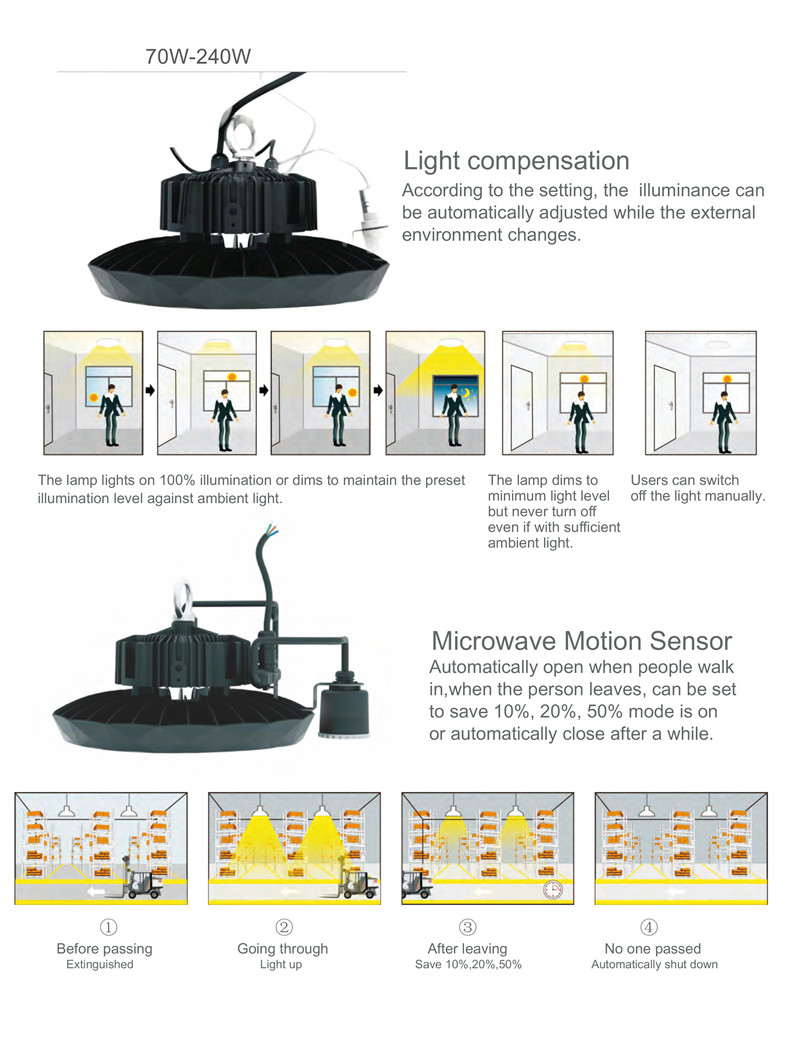 70W-240W

Light compensation
According to the setting, the illuminance can be automatically adjusted while the external environment changes.

The lamp lights on 100% illumination or dims to maintain the preset illumination level against ambient light.

The lamp dims to minimum light level but never turn off even if with sufficient ambient light.

Users can switch off the light manually.

Microwave Motion Sensor
Automatically open when people walk in,when the person leaves, can be set to save 10%, 20%, 50% mode is on or automatically close after a while.

①
Before passing
Extinguished

②
Going through
Light up

③
After leaving
Save 10%,20%,50%

④
No one passed
Automatically shut down